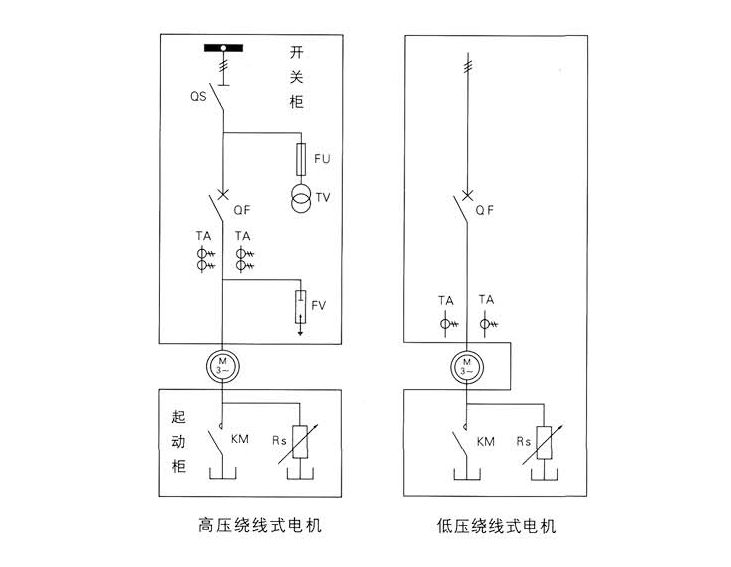 开关柜

QS

FU

TV

QF

TA TA

FV

M
3~

起动柜

KM

Rs

高压绕线式电机

QF

TA TA

M
3~

KM

Rs

低压绕线式电机